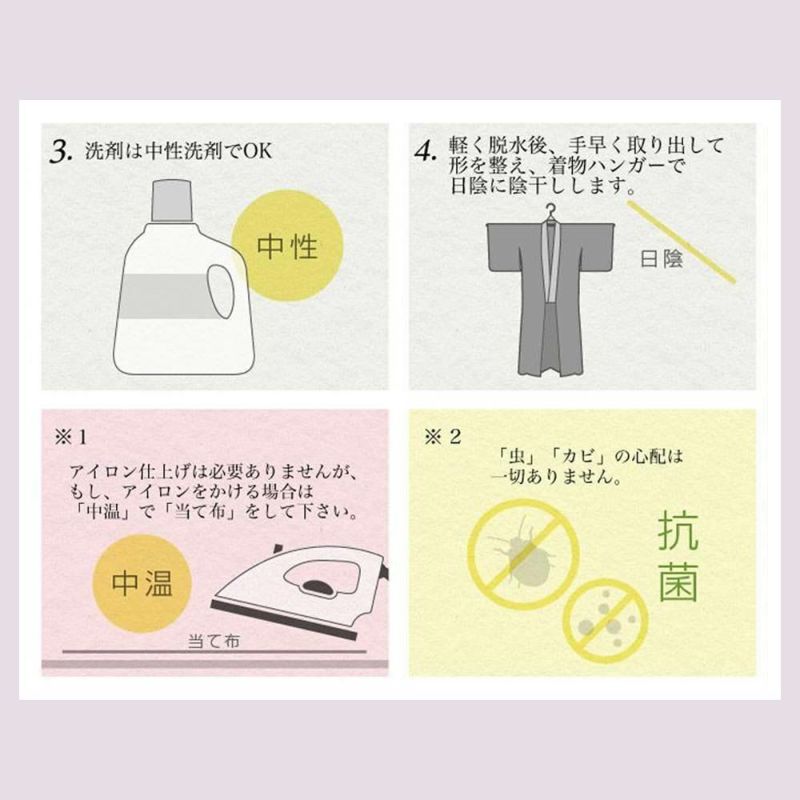 3. 洗剤は中性洗剤でOK

中性

4. 軽く脱水後、手早く取り出して形を整え、着物ハンガーで日陰に陰干しします。

日陰

※1

アイロン仕上げは必要ありませんが、もし、アイロンをかける場合は「中温」で「当て布」をして下さい。

中温

当て布

※2

「虫」「カビ」の心配は一切ありません。

抗菌