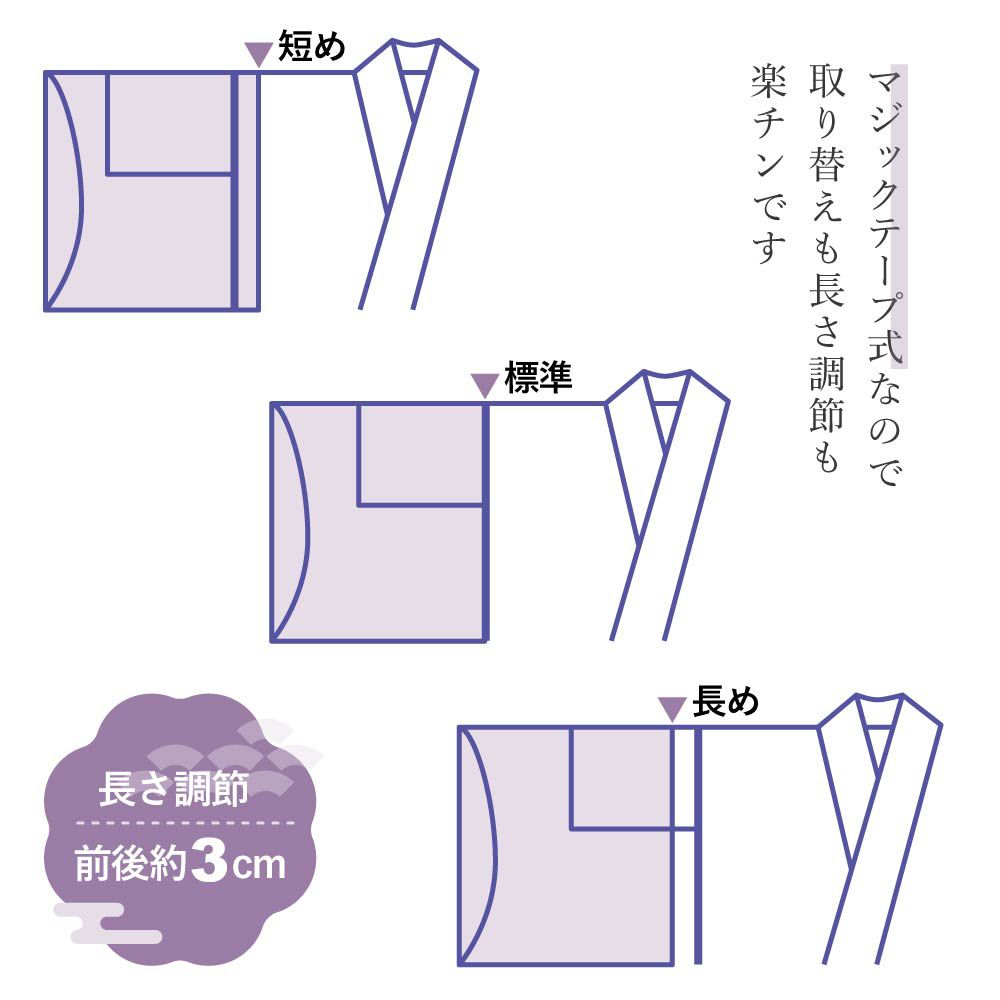 マジックテープ式なので
取り替えも長さ調節も
楽チンです

短め

標準

長め

長さ調節
前後約3cm