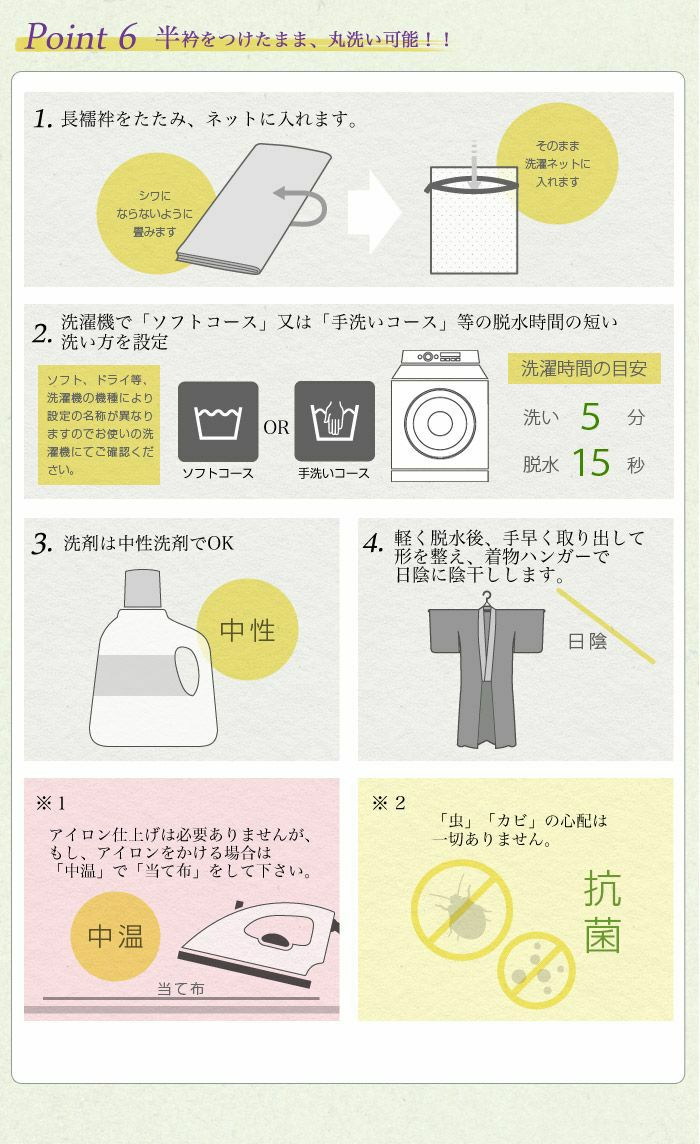 Point 6 半衿をつけたまま、丸洗い可能！！

1. 長襦袢をたたみ、ネットに入れます。

シワにならないように畳みます

そのまま洗濯ネットに入れます

2. 洗濯機で「ソフトコース」又は「手洗いコース」等の脱水時間の短い洗い方を設定

ソフト、ドライ等、洗濯機の機種により設定の名称が異なりますのでお使いの洗濯機にてご確認ください。

ソフトコース

OR

手洗いコース

洗濯時間の目安

洗い 5 分

脱水 15 秒

3. 洗剤は中性洗剤でOK

中性

4. 軽く脱水後、手早く取り出して形を整え、着物ハンガーで日陰に陰干しします。

日陰

※1

アイロン仕上げは必要ありませんが、もし、アイロンをかける場合は「中温」で「当て布」をして下さい。

中温

当て布

※2

「虫」「カビ」の心配は一切ありません。

抗菌