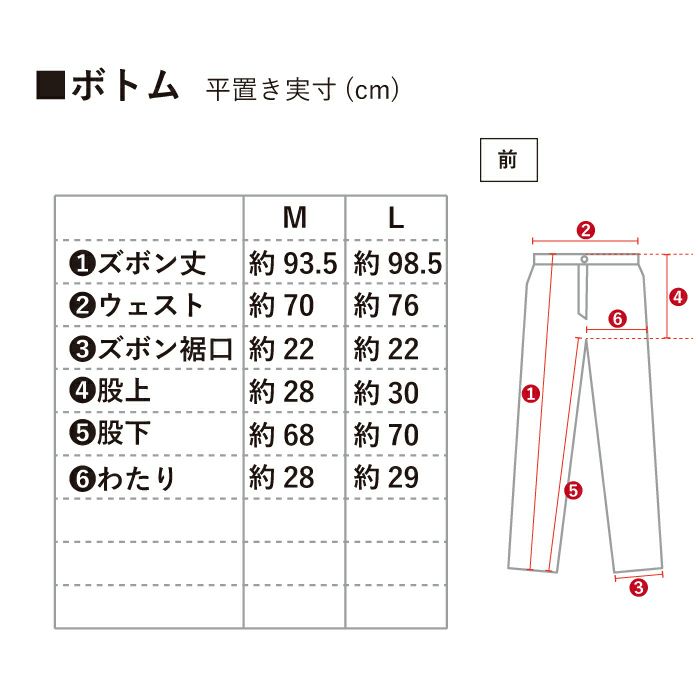 ■ボトム 平置き実寸 (cm)

前

| | M | L |
|---|---|---|
| ❶ズボン丈 | 約 93.5 | 約 98.5 |
| ❷ウェスト | 約 70 | 約 76 |
| ❸ズボン裾口 | 約 22 | 約 22 |
| ❹股上 | 約 28 | 約 30 |
| ❺股下 | 約 68 | 約 70 |
| ❻わたり | 約 28 | 約 29 |
| | | |
| | | |
| | | |

❷
❹
❻
❶
❺
❸