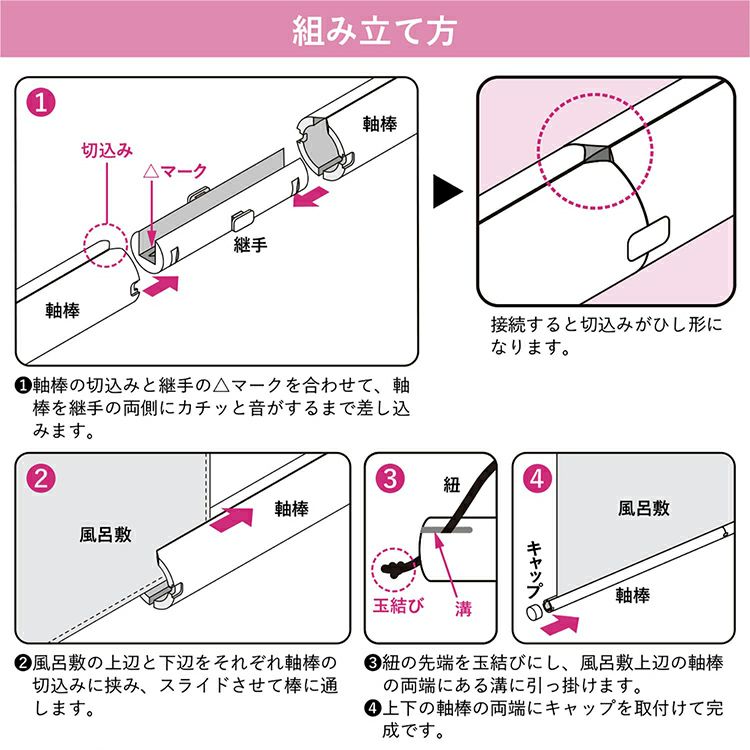 組み立て方

1

切込み

△マーク

軸棒

継手

軸棒

接続すると切込みがひし形になります。

❶軸棒の切込みと継手の△マークを合わせて、軸棒を継手の両側にカチッと音がするまで差し込みます。

2

風呂敷

軸棒

3

紐

玉結び

溝

4

風呂敷

キャップ

軸棒

❷風呂敷の上辺と下辺をそれぞれ軸棒の切込みに挟み、スライドさせて棒に通します。

❸紐の先端を玉結びにし、風呂敷上辺の軸棒の両端にある溝に引っ掛けます。

❹上下の軸棒の両端にキャップを取付けて完成です。