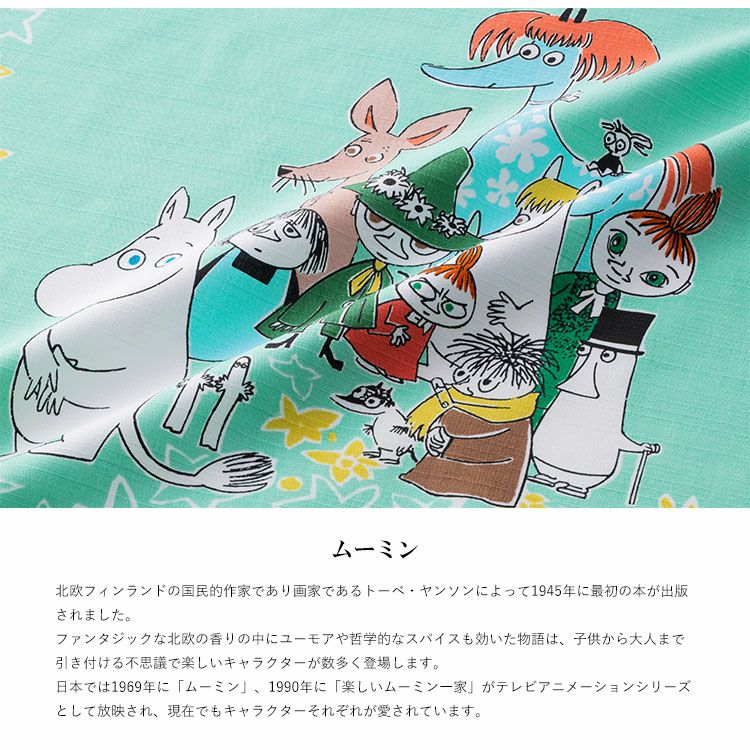 ムーミン

北欧フィンランドの国民的作家であり画家であるトーベ・ヤンソンによって1945年に最初の本が出版されました。
ファンタジックな北欧の香りの中にユーモアや哲学的なスパイスも効いた物語は、子供から大人まで引き付ける不思議で楽しいキャラクターが数多く登場します。
日本では1969年に「ムーミン」、1990年に「楽しいムーミン一家」がテレビアニメーションシリーズとして放映され、現在でもキャラクターそれぞれが愛されています。